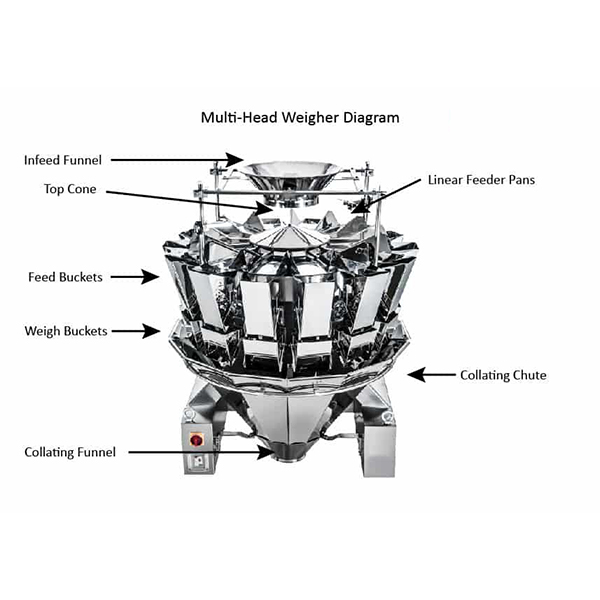 Multi-Head Weigher Diagram

Infeed Funnel

Top Cone

Linear Feeder Pans

Feed Buckets

Weigh Buckets

Collating Chute

Collating Funnel